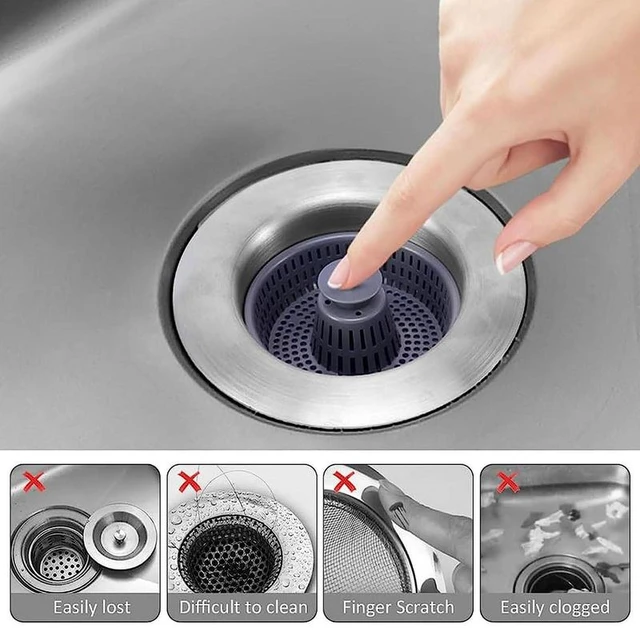 Easily lost

Difficult to clean

Finger Scratch

Easily clogged